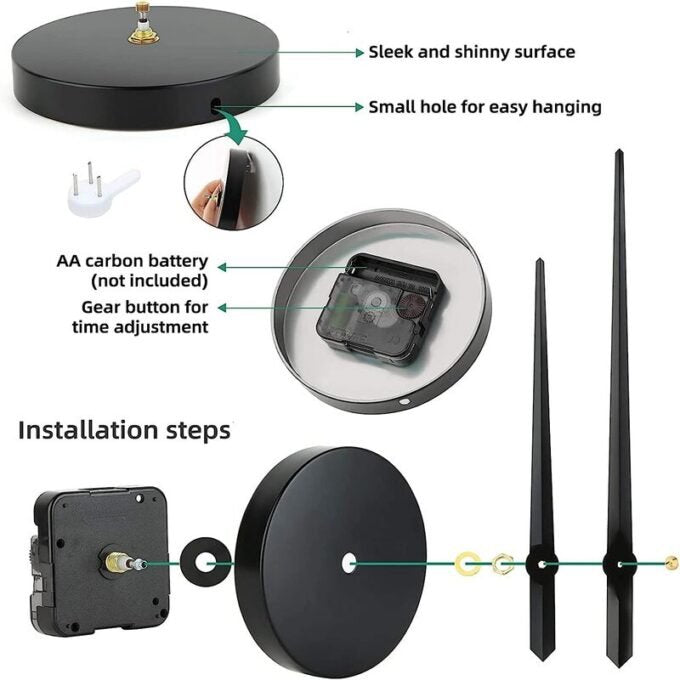 Sleek and shinny surface

Small hole for easy hanging

AA carbon battery (not included)

Gear button for time adjustment

Installation steps