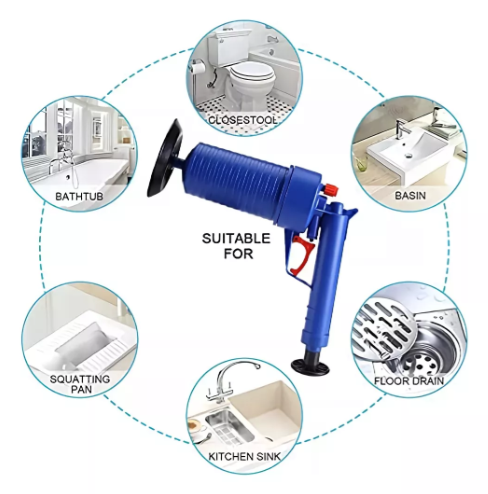 CLOSESTOOL

BATHTUB

BASIN

SUITABLE FOR

SQUATTING PAN

FLOOR DRAIN

KITCHEN SINK