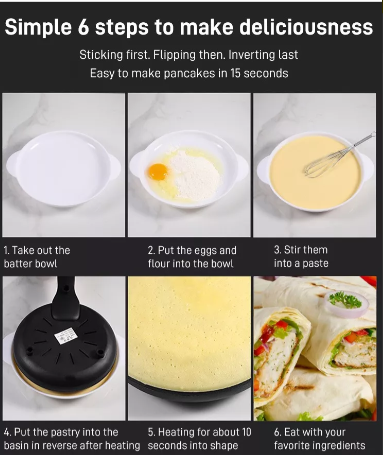 Simple 6 steps to make deliciousness

Sticking first. Flipping then. Inverting last
Easy to make pancakes in 15 seconds

1. Take out the batter bowl

2. Put the eggs and flour into the bowl

3. Stir them into a paste

4. Put the pastry into the basin in reverse after heating

5. Heating for about 10 seconds into shape

6. Eat with your favorite ingredients