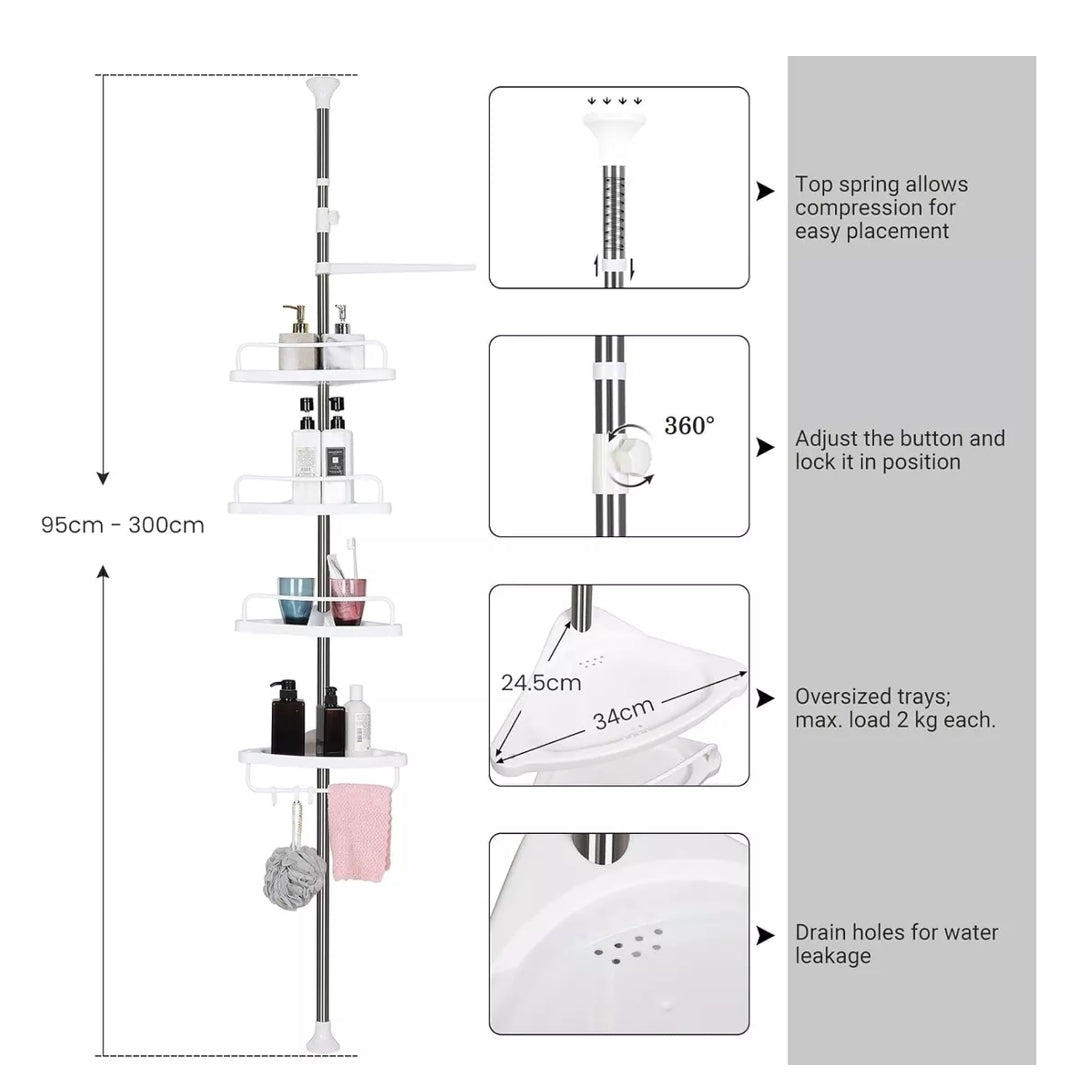 95cm - 300cm

Top spring allows compression for easy placement

360°

Adjust the button and lock it in position

24.5cm

34cm

Oversized trays; max. load 2 kg each.

Drain holes for water leakage